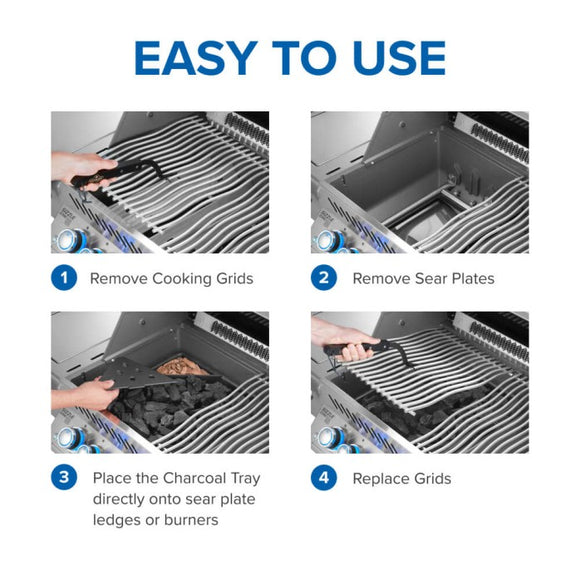 EASY TO USE

1 Remove Cooking Grids

2 Remove Sear Plates

3 Place the Charcoal Tray directly onto sear plate ledges or burners

4 Replace Grids